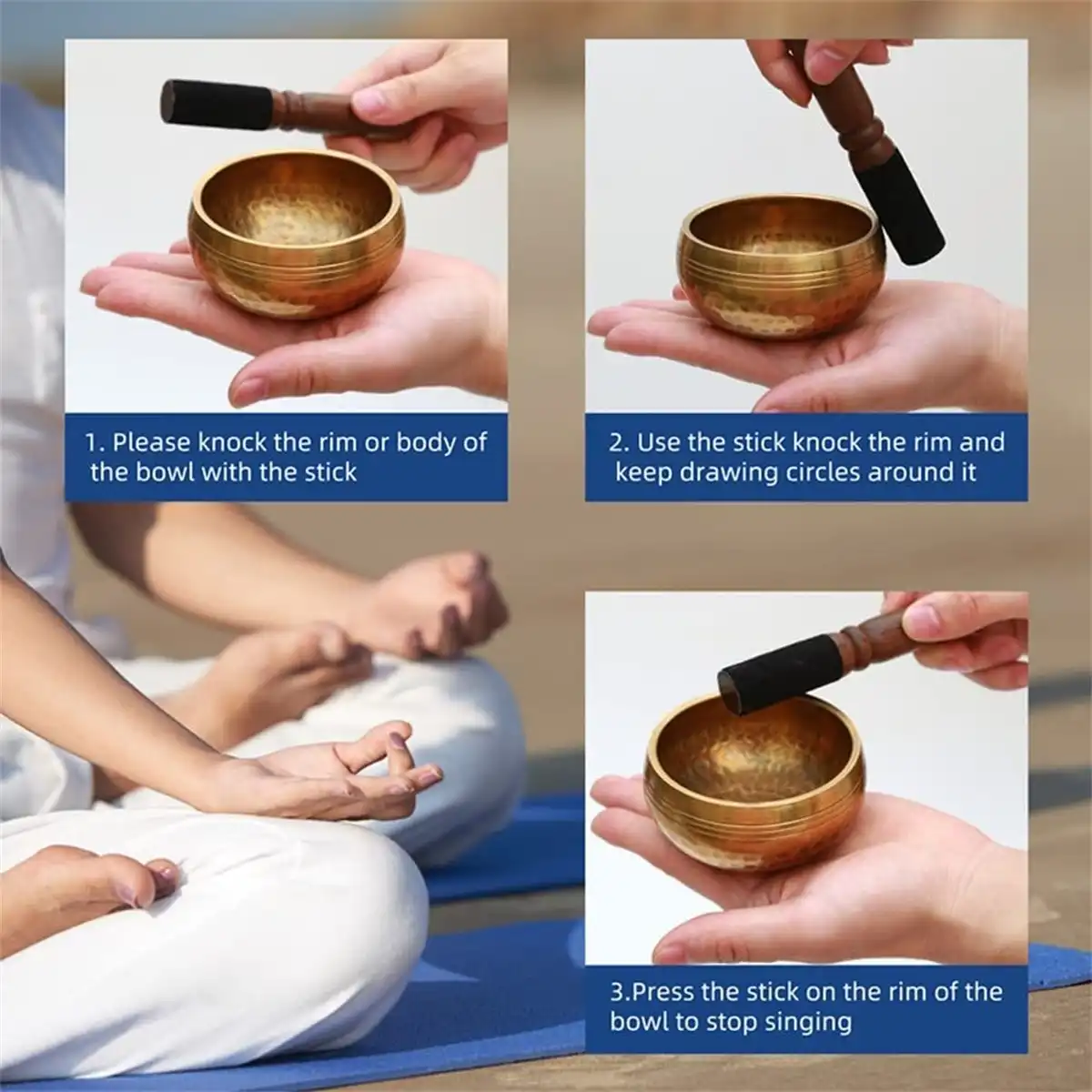 1. Please knock the rim or body of the bowl with the stick

2. Use the stick knock the rim and keep drawing circles around it

3.Press the stick on the rim of the bowl to stop singing