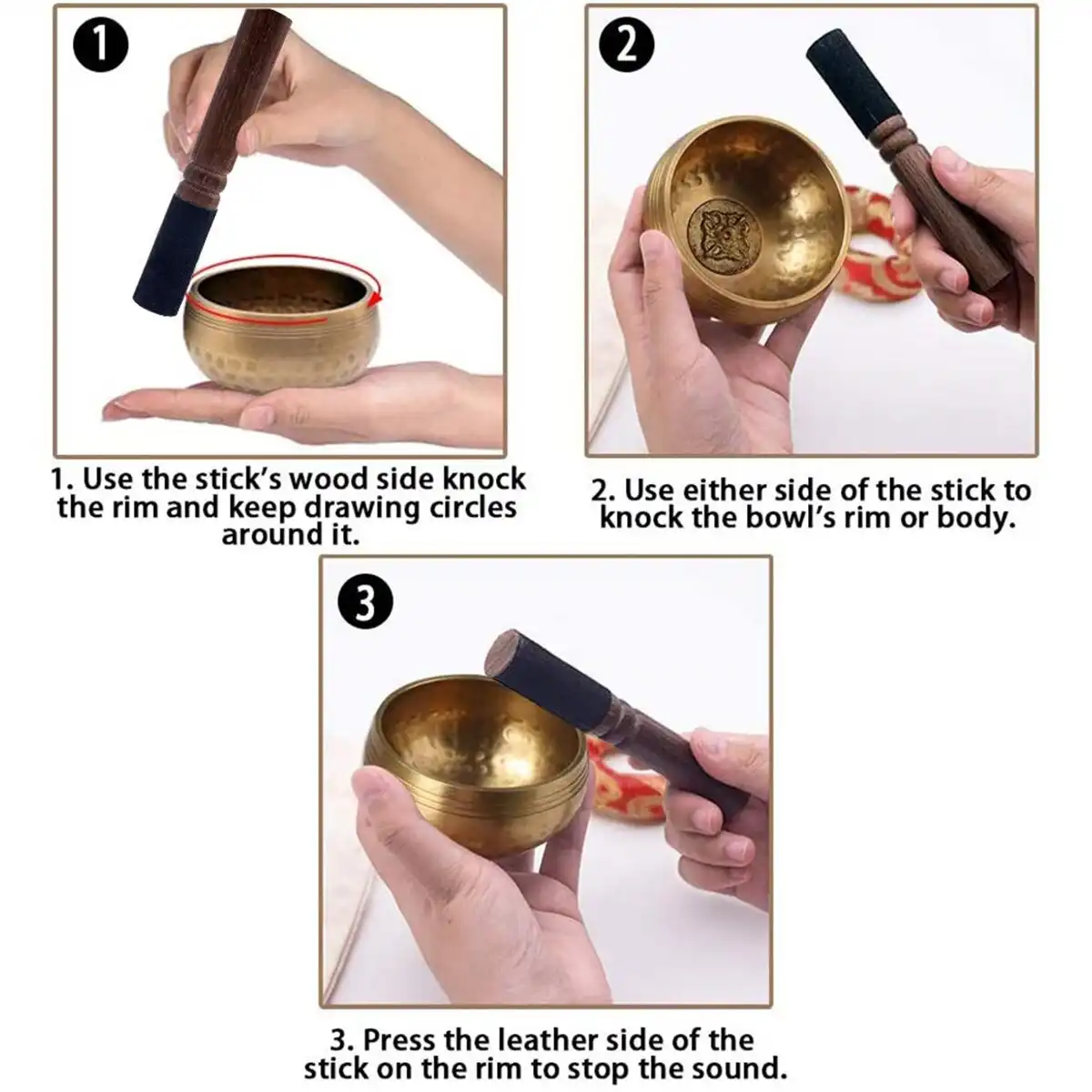 1

1. Use the stick's wood side knock the rim and keep drawing circles around it.

2

2. Use either side of the stick to knock the bowl's rim or body.

3

3. Press the leather side of the stick on the rim to stop the sound.